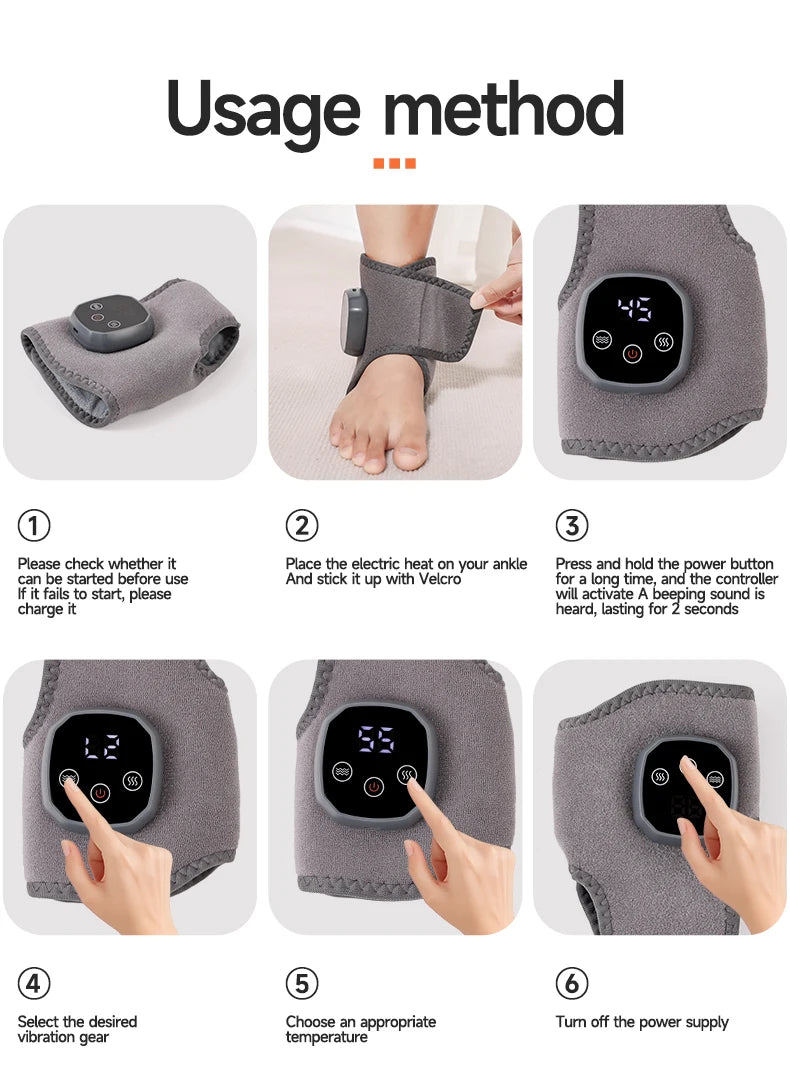 Usage method

45

①

Please check whether it can be started before use If it fails to start, please charge it

②

Place the electric heat on your ankle And stick it up with Velcro

③

Press and hold the power button for a long time, and the controller will activate A beeping sound is heard, lasting for 2 seconds

L2

55

④

Select the desired vibration gear

⑤

Choose an appropriate temperature

⑥

Turn off the power supply